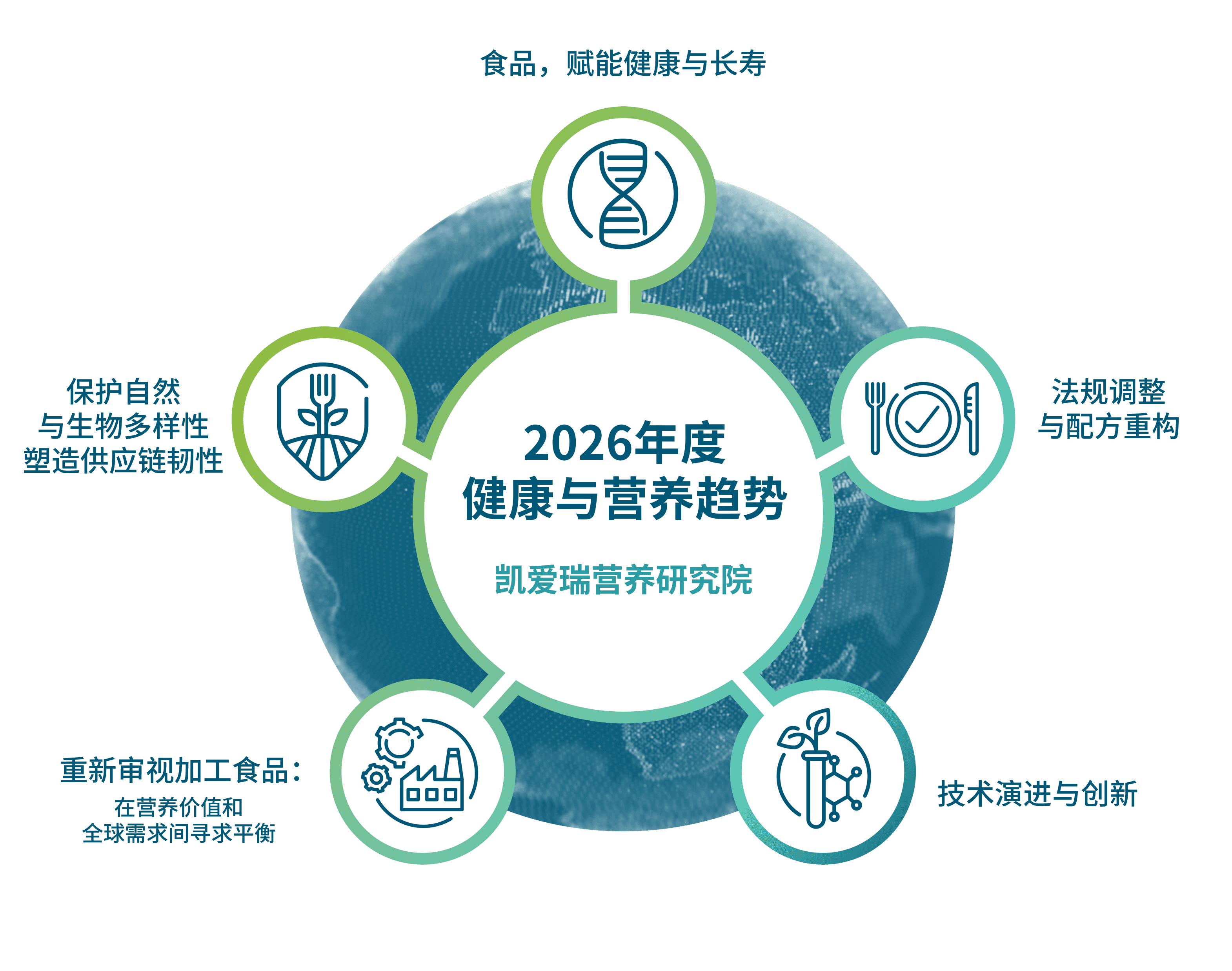 食品，赋能健康与长寿

保护自然
与生物多样性
塑造供应链韧性

2026年度
健康与营养趋势

凯爱瑞营养研究院

法规调整
与配方重构

重新审视加工食品：
在营养价值和
全球需求间寻求平衡

技术演进与创新