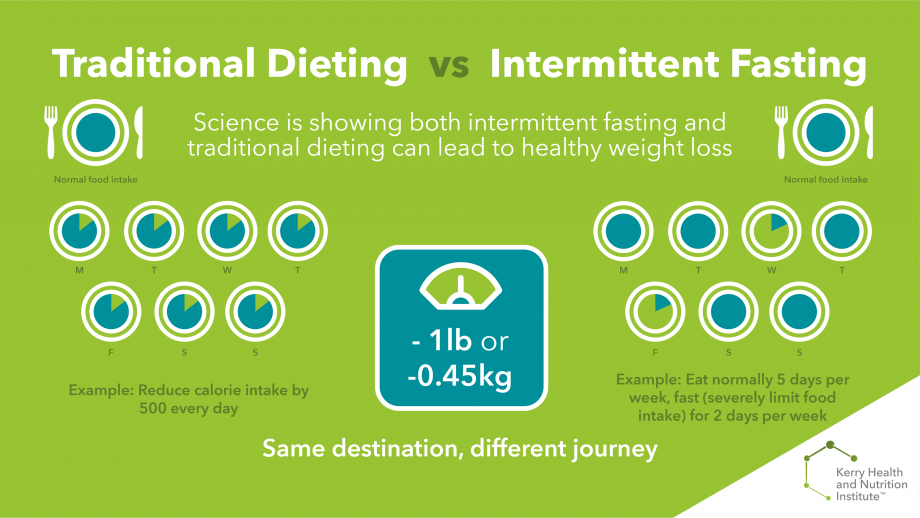 Traditional Dieting vs Intermittent Fasting

Science is showing both intermittent fasting and traditional dieting can lead to healthy weight loss

Normal food intake

M T W T
F S S

Example: Reduce calorie intake by 500 every day

- 1lb or -0.45kg

Normal food intake

M T W T
F S S

Example: Eat normally 5 days per week, fast (severely limit food intake) for 2 days per week

Same destination, different journey

Kerry Health and Nutrition Institute™