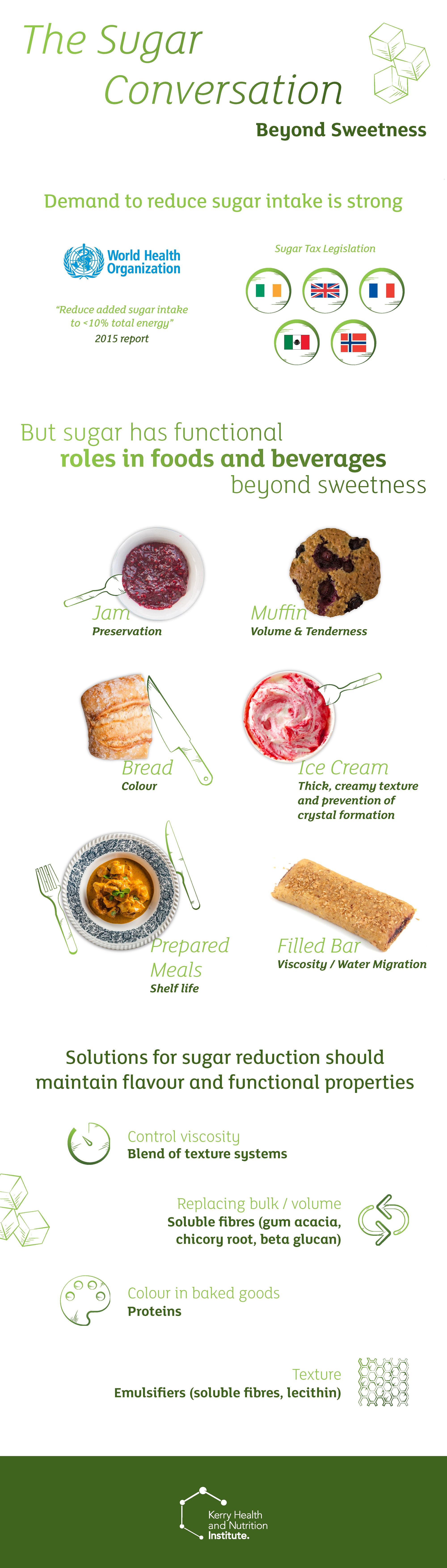 The Sugar Conversation

Beyond Sweetness

Demand to reduce sugar intake is strong

World Health Organization

"Reduce added sugar intake to <10% total energy"
2015 report

Sugar Tax Legislation

But sugar has functional roles in foods and beverages beyond sweetness

Jam
Preservation

Muffin
Volume & Tenderness

Bread
Colour

Ice Cream
Thick, creamy texture and prevention of crystal formation

Prepared Meals
Shelf life

Filled Bar
Viscosity / Water Migration

Solutions for sugar reduction should maintain flavour and functional properties

Control viscosity
Blend of texture systems

Replacing bulk / volume
Soluble fibres (gum acacia, chicory root, beta glucan)

Colour in baked goods
Proteins

Texture
Emulsifiers (soluble fibres, lecithin)

Kerry Health and Nutrition Institute.